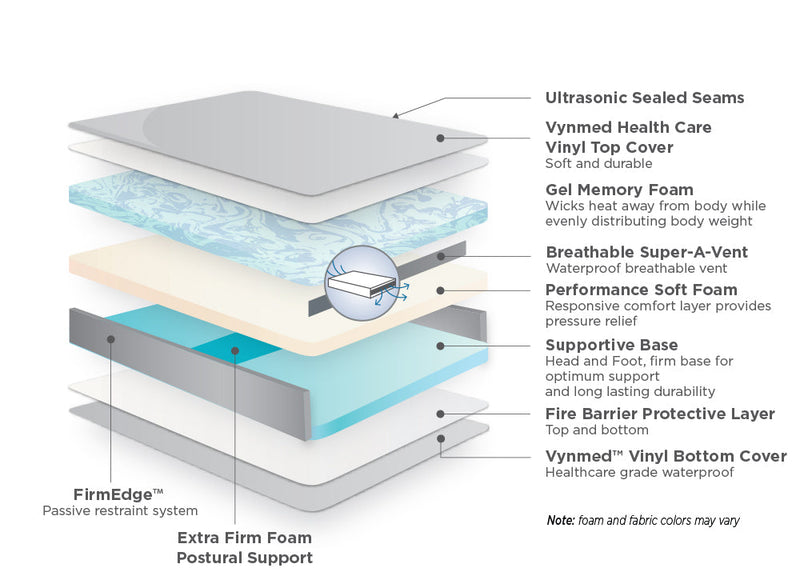 Ultrasonic Sealed Seams

Vynmed Health Care Vinyl Top Cover
Soft and durable

Gel Memory Foam
Wicks heat away from body while evenly distributing body weight

Breathable Super-A-Vent
Waterproof breathable vent

Performance Soft Foam
Responsive comfort layer provides pressure relief

Supportive Base
Head and Foot, firm base for optimum support
and long lasting durability

Fire Barrier Protective Layer
Top and bottom

Vynmed™ Vinyl Bottom Cover
Healthcare grade waterproof

FirmEdge™
Passive restraint system

Extra Firm Foam
Postural Support

Note: foam and fabric colors may vary