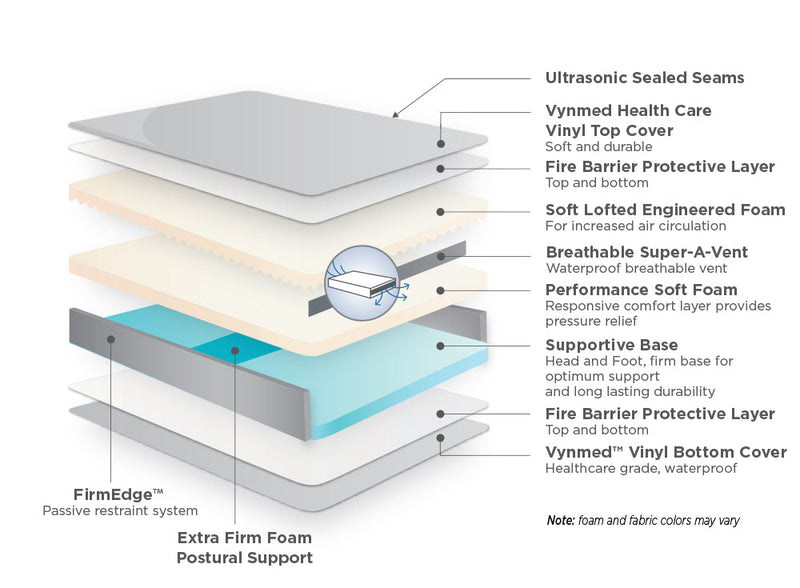 Ultrasonic Sealed Seams

Vynmed Health Care Vinyl Top Cover
Soft and durable

Fire Barrier Protective Layer
Top and bottom

Soft Lofted Engineered Foam
For increased air circulation

Breathable Super-A-Vent
Waterproof breathable vent

Performance Soft Foam
Responsive comfort layer provides pressure relief

Supportive Base
Head and Foot, firm base for optimum support and long lasting durability

Fire Barrier Protective Layer
Top and bottom

Vynmed™ Vinyl Bottom Cover
Healthcare grade, waterproof

FirmEdge™
Passive restraint system

Extra Firm Foam
Postural Support

Note: foam and fabric colors may vary